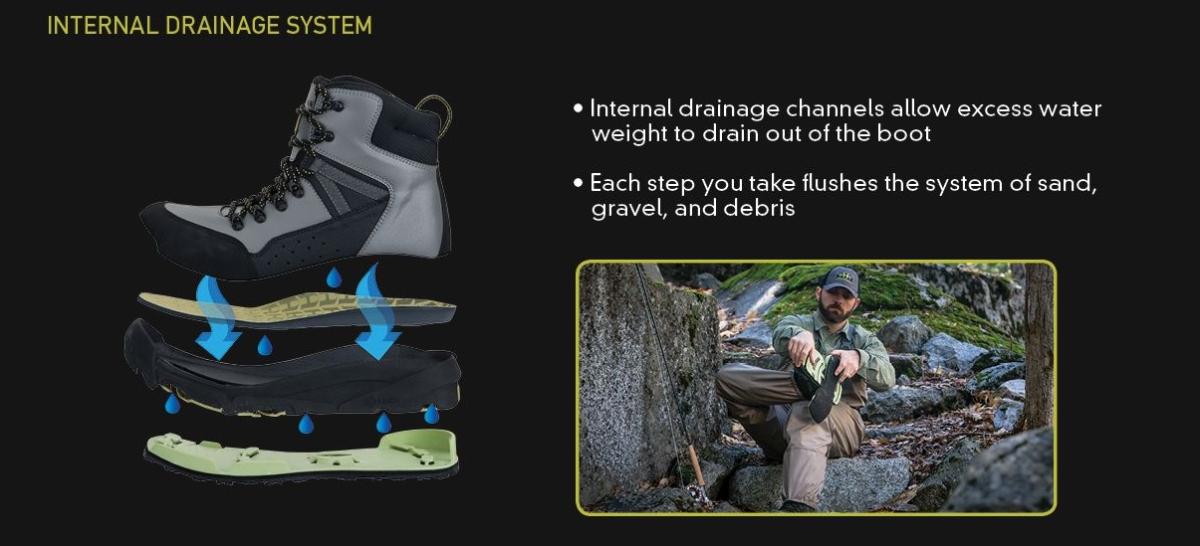 INTERNAL DRAINAGE SYSTEM

• Internal drainage channels allow excess water weight to drain out of the boot

• Each step you take flushes the system of sand, gravel, and debris